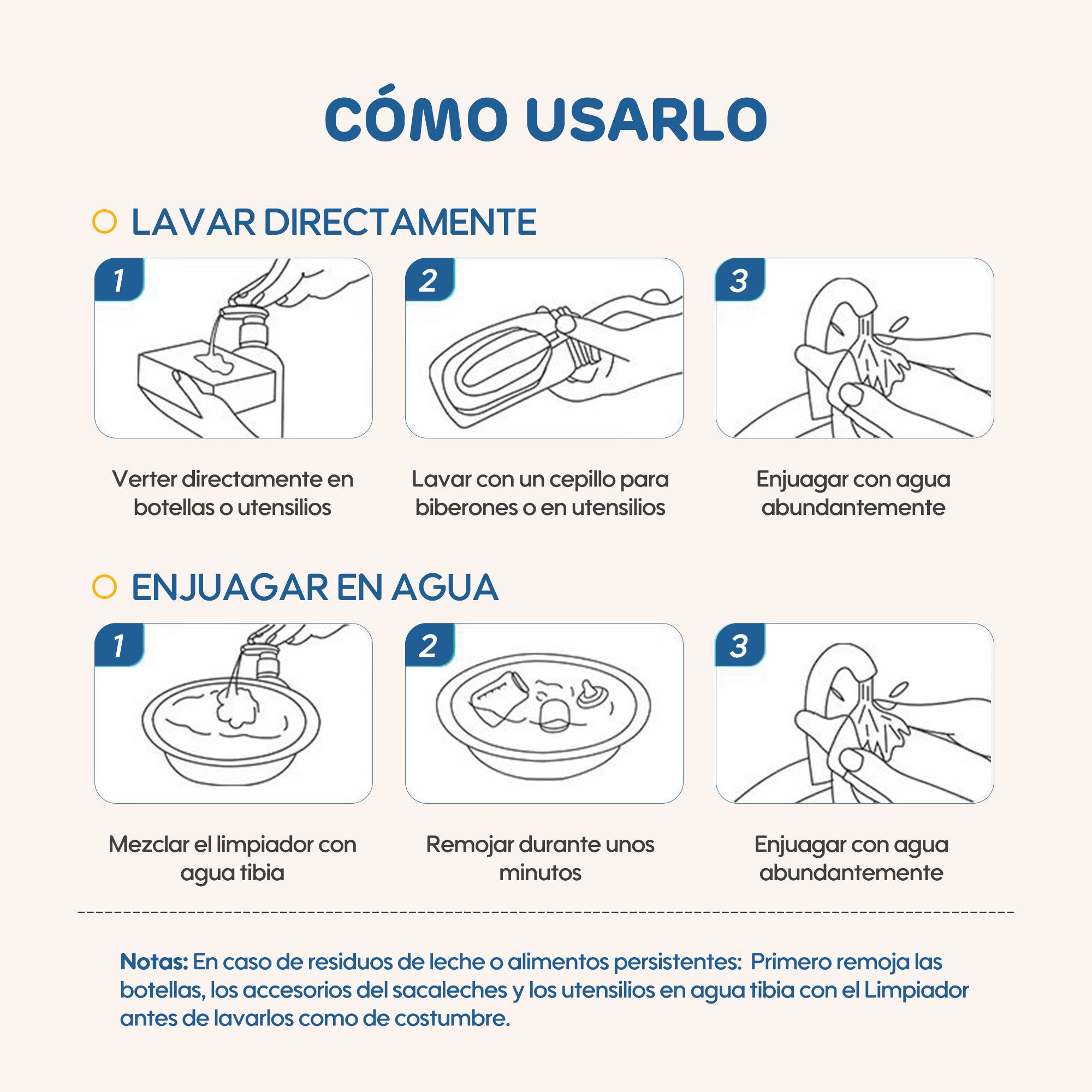 CÓMO USARLO

LAVAR DIRECTAMENTE

1

Verter directamente en botellas o utensilios

2

Lavar con un cepillo para biberones o en utensilios

3

Enjuagar con agua abundantemente

ENJUAGAR EN AGUA

1

Mezclar el limpiador con agua tibia

2

Remojar durante unos minutos

3

Enjuagar con agua abundantemente

Notas: En caso de residuos de leche o alimentos persistentes: Primero remoja las botellas, los accesorios del sacaleches y los utensilios en agua tibia con el Limpiador antes de lavarlos como de costumbre.